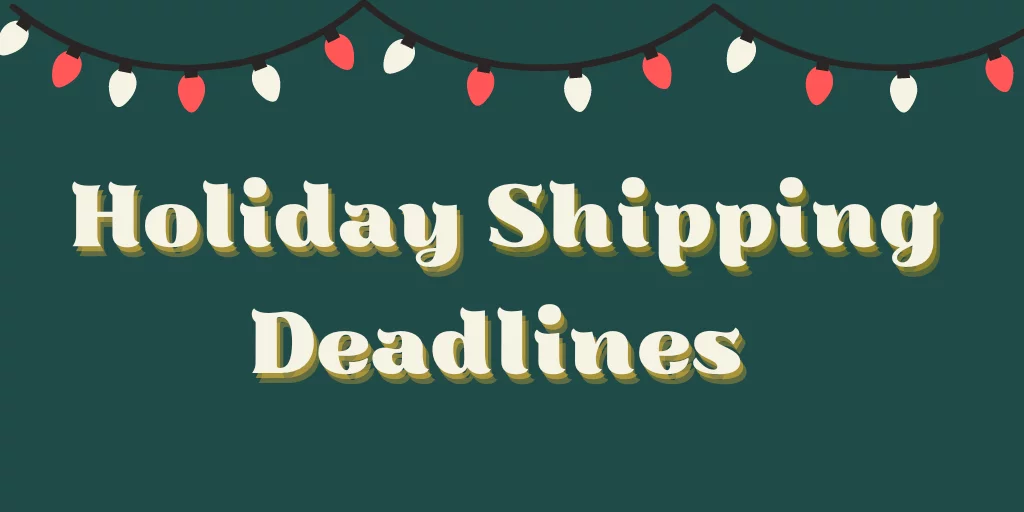 Holiday Shipping Deadlines