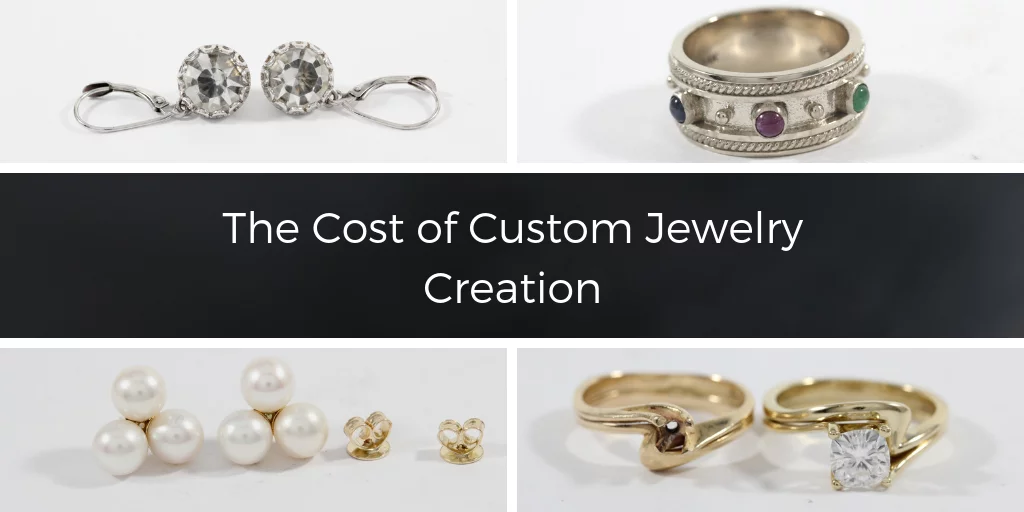 The Cost of Custom Jewelry Creation