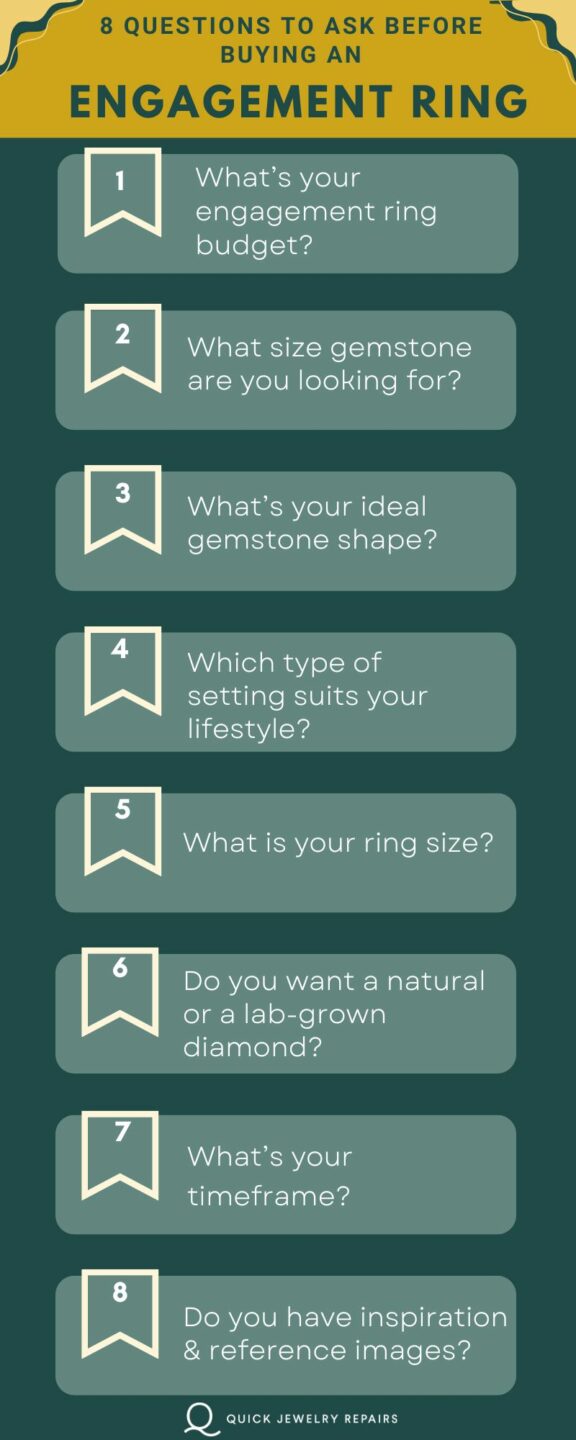 8 QUESTIONS TO ASK BEFORE BUYING AN

ENGAGEMENT RING

1 What's your engagement ring budget?

2 What size gemstone are you looking for?

3 What's your ideal gemstone shape?

4 Which type of setting suits your lifestyle?

5 What is your ring size?

6 Do you want a natural or a lab-grown diamond?

7 What's your timeframe?

8 Do you have inspiration & reference images?

QUICK JEWELRY REPAIRS